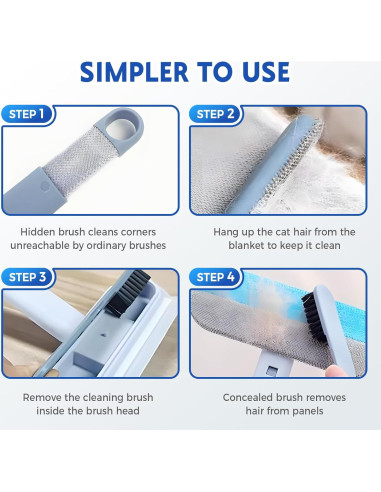 SIMPLER TO USE

STEP 1

Hidden brush cleans corners unreachable by ordinary brushes

STEP 2

Hang up the cat hair from the blanket to keep it clean

STEP 3

Remove the cleaning brush inside the brush head

STEP 4

Concealed brush removes hair from panels