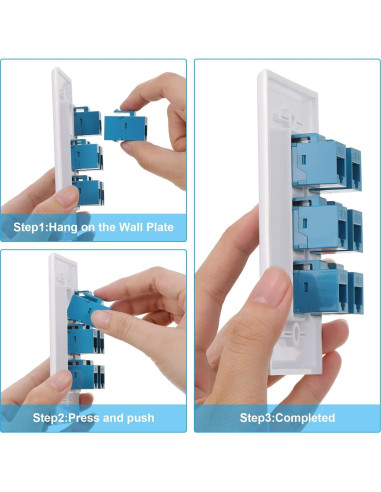 Step1:Hang on the Wall Plate

Step2:Press and push

Step3:Completed