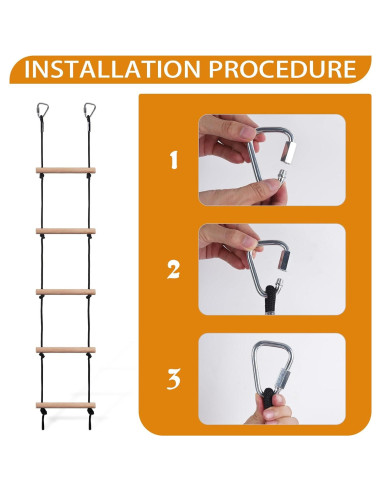 INSTALLATION PROCEDURE

1

2

3