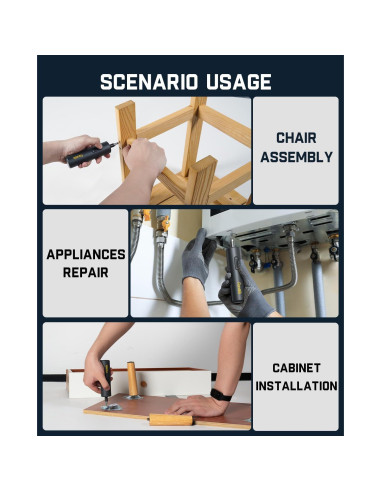 SCENARIO USAGE

CHAIR ASSEMBLY

APPLIANCES REPAIR

CABINET INSTALLATION