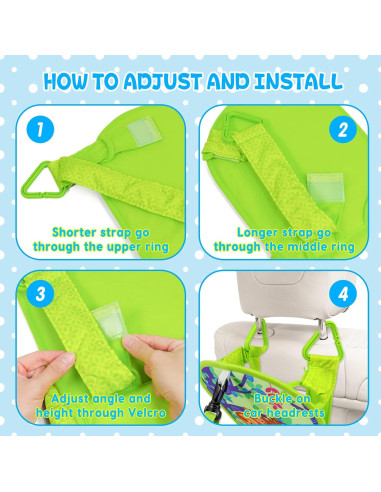 HOW TO ADJUST AND INSTALL

1

Shorter strap go through the upper ring

2

Longer strap go through the middle ring

3

Adjust angle and height through Velcro

4

Buckle on car headrests