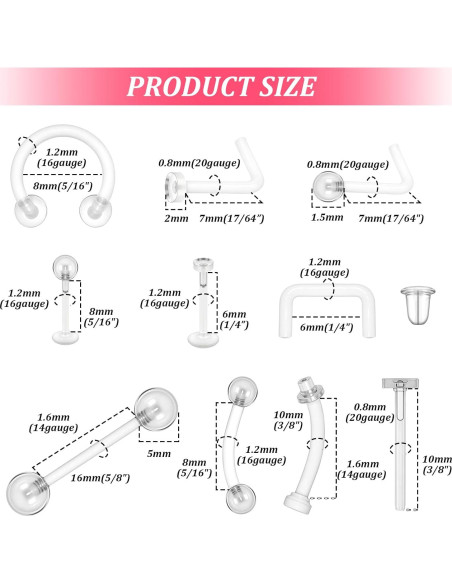 PRODUCT SIZE

1.2mm (16gauge)
8mm(5/16")

0.8mm(20gauge)
2mm
7mm(17/64")

0.8mm(20gauge)
1.5mm
7mm(17/64")

1.2mm (16gauge)
8mm (5/16")

1.2mm (16gauge)
6mm (1/4")

1.2mm (16gauge)
6mm(1/4")

1.6mm (14gauge)
5mm
16mm(5/8")

8mm (5/16")
1.2mm (16gauge)

10mm (3/8")
1.6mm (14gauge)

0.8mm (20gauge)
10mm (3/8")