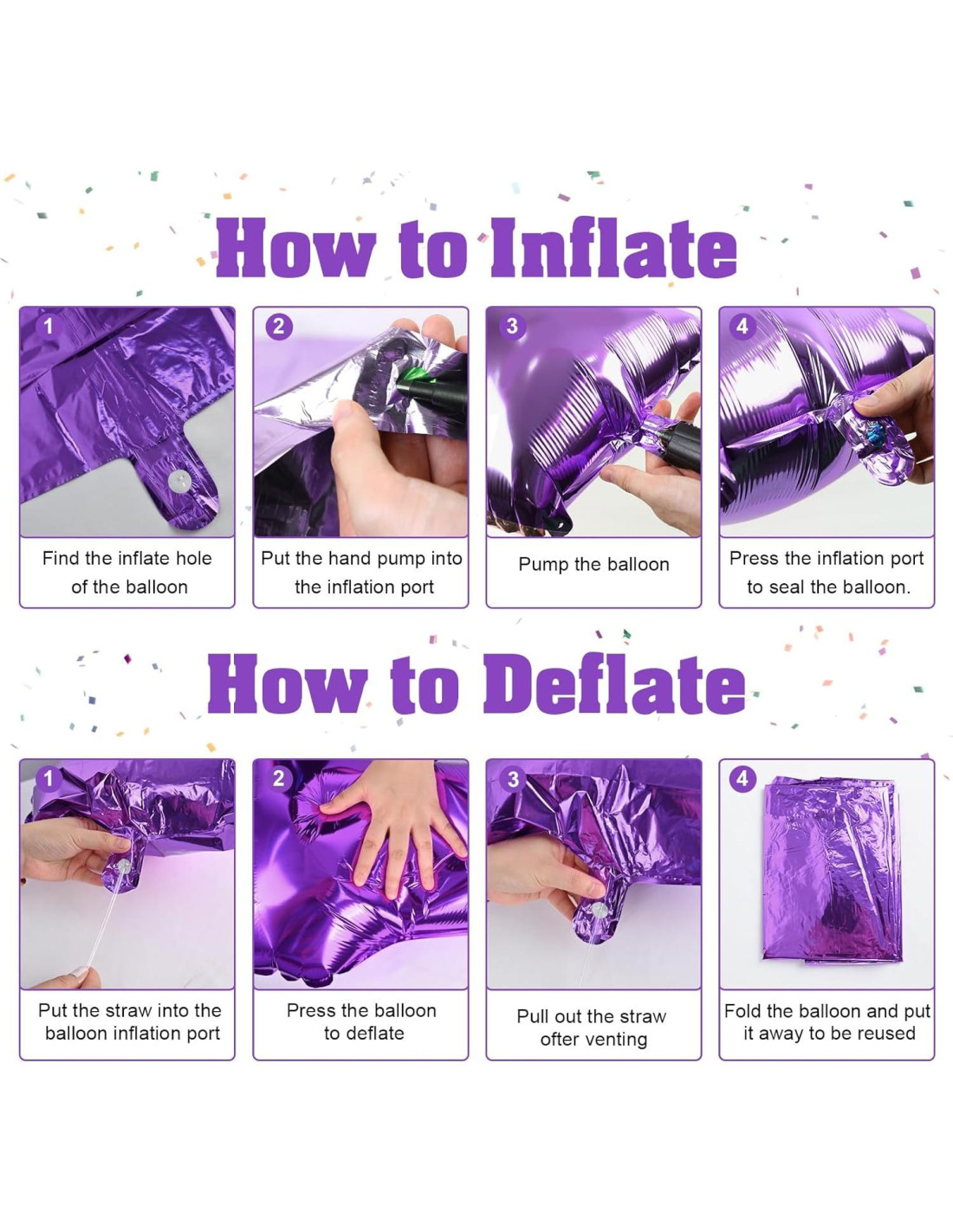 How to Inflate

1
Find the inflate hole of the balloon

2
Put the hand pump into the inflation port

3
Pump the balloon

4
Press the inflation port to seal the balloon.

How to Deflate

1
Put the straw into the balloon inflation port

2
Press the balloon to deflate

3
Pull out the straw ofter venting

4
Fold the balloon and put it away to be reused