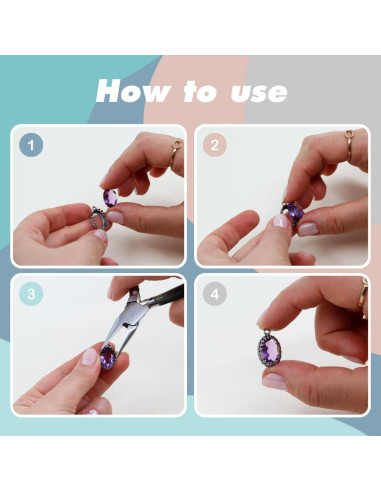 How to use

1

2

3

4