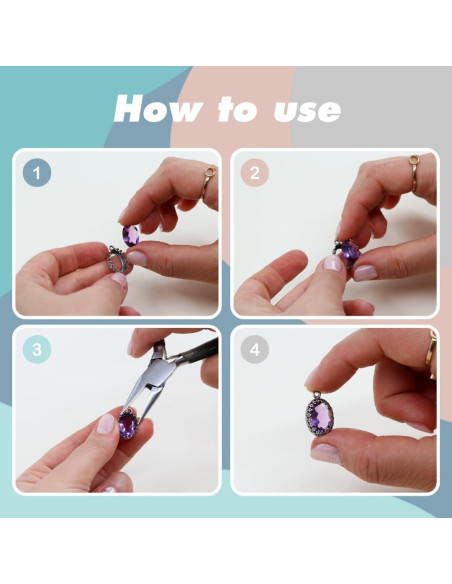 How to use

1

2

3

4