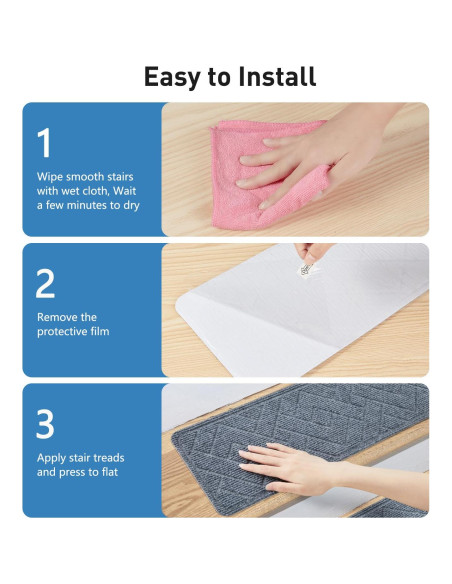 Easy to Install

1

Wipe smooth stairs with wet cloth, Wait a few minutes to dry

2

Remove the protective film

3

Apply stair treads and press to flat