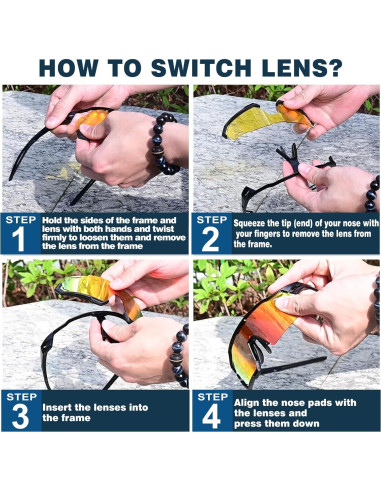 HOW TO SWITCH LENS?

STEP 1 Hold the sides of the frame and lens with both hands and twist firmly to loosen them and remove the lens from the frame

STEP 2 Squeeze the tip (end) of your nose with your fingers to remove the lens from the frame.

STEP 3 Insert the lenses into the frame

STEP 4 Align the nose pads with the lenses and press them down