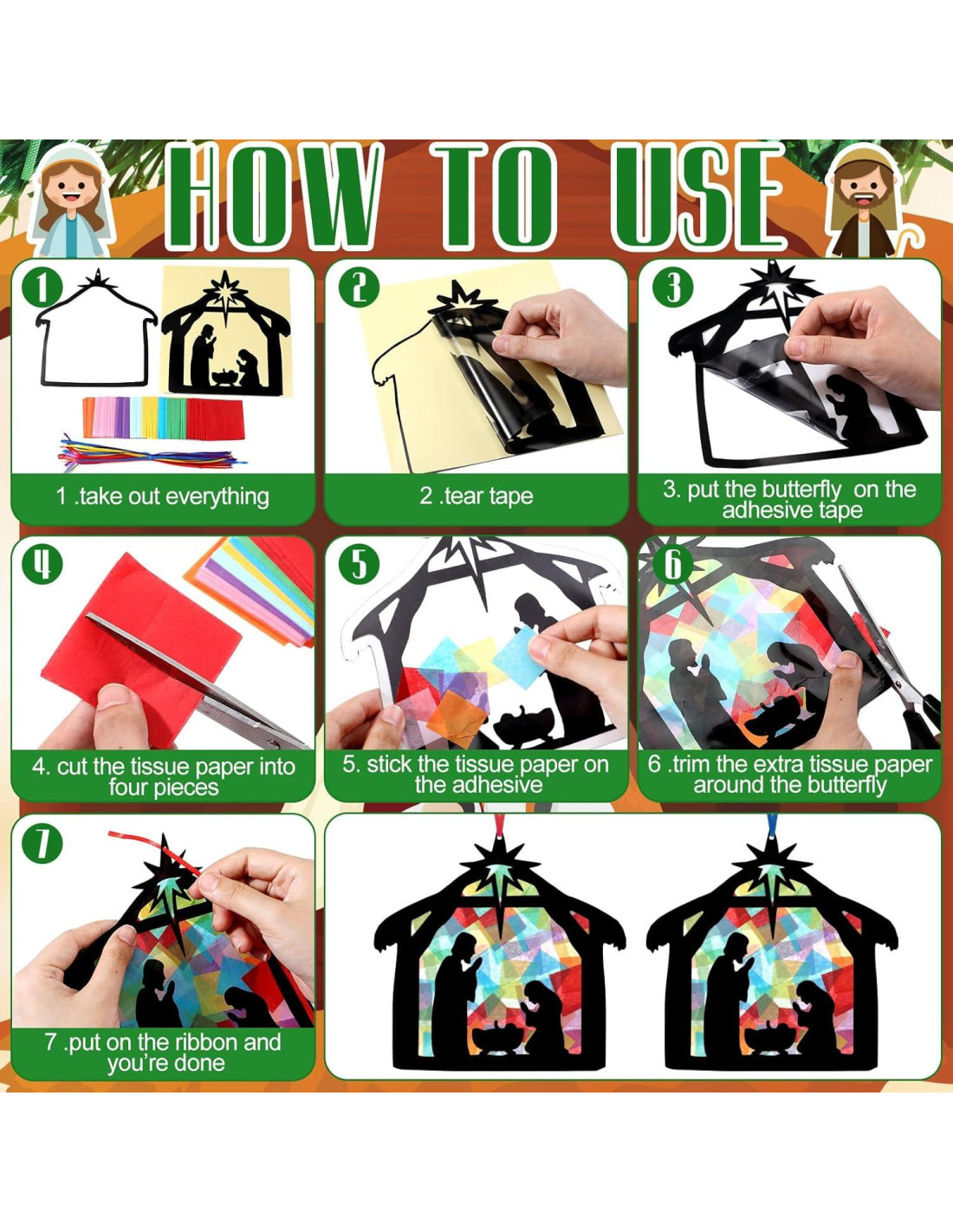 HOW TO USE

1

1 .take out everything

2

2 .tear tape

3

3. put the butterfly on the adhesive tape

4

4. cut the tissue paper into four pieces

5

5. stick the tissue paper on the adhesive

6

6 .trim the extra tissue paper around the butterfly

7

7 .put on the ribbon and you're done