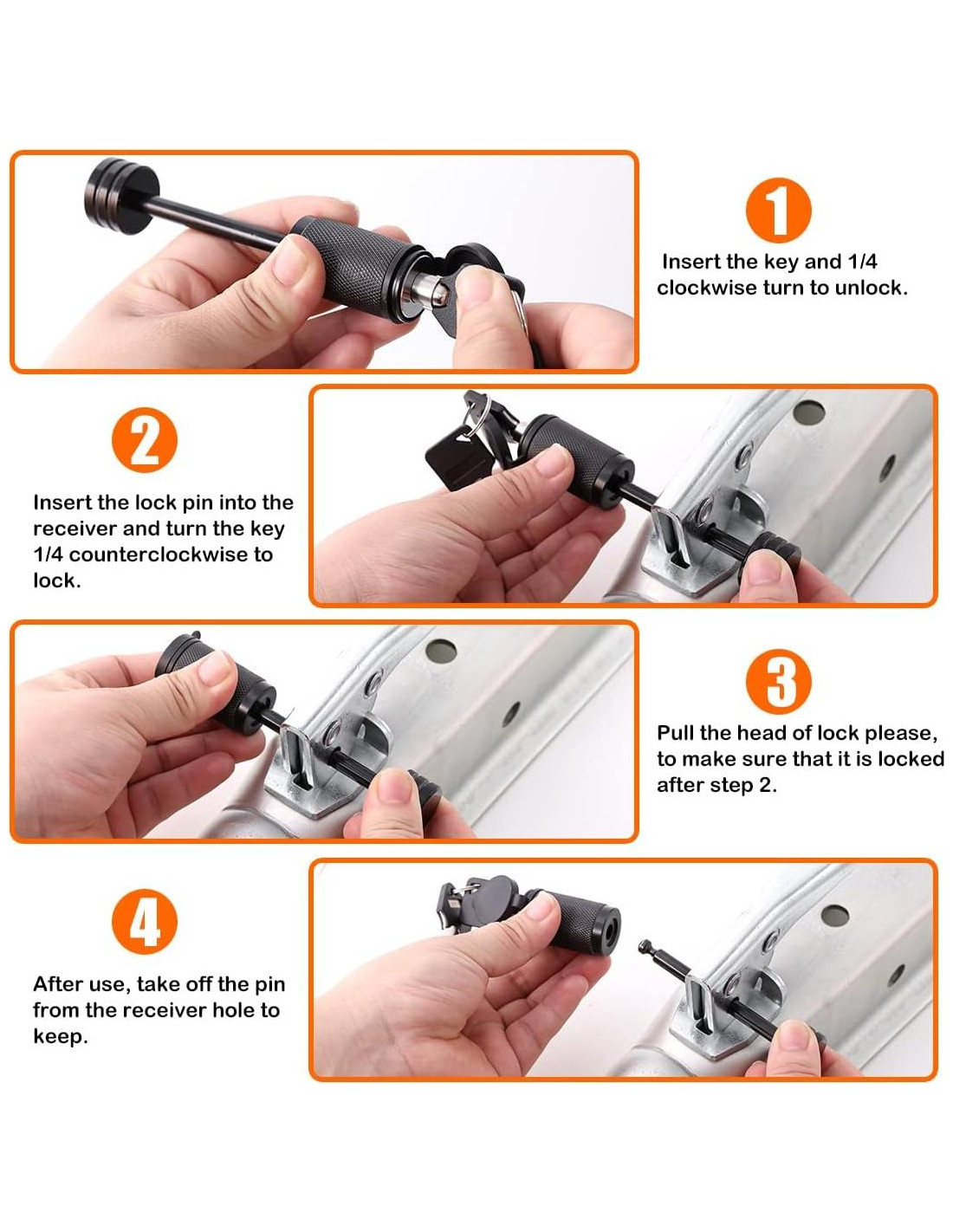 1

Insert the key and 1/4 clockwise turn to unlock.

2

Insert the lock pin into the receiver and turn the key 1/4 counterclockwise to lock.

3

Pull the head of lock please, to make sure that it is locked after step 2.

4

After use, take off the pin from the receiver hole to keep.