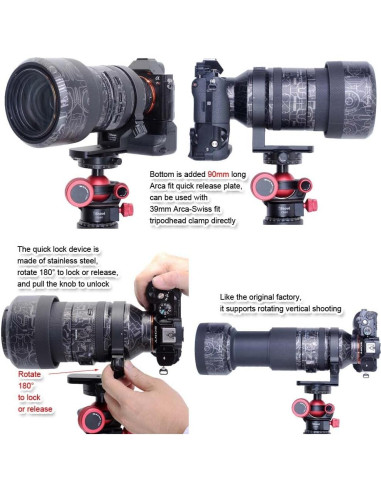 Bottom is added 90mm long Arca fit quick release plate, can be used with 39mm Arca-Swiss fit tripodhead clamp directly

The quick lock device is made of stainless steel, rotate 180° to lock or release, and pull the knob to unlock

Like the original factory, it supports rotating vertical shooting

Rotate 180° to lock or release