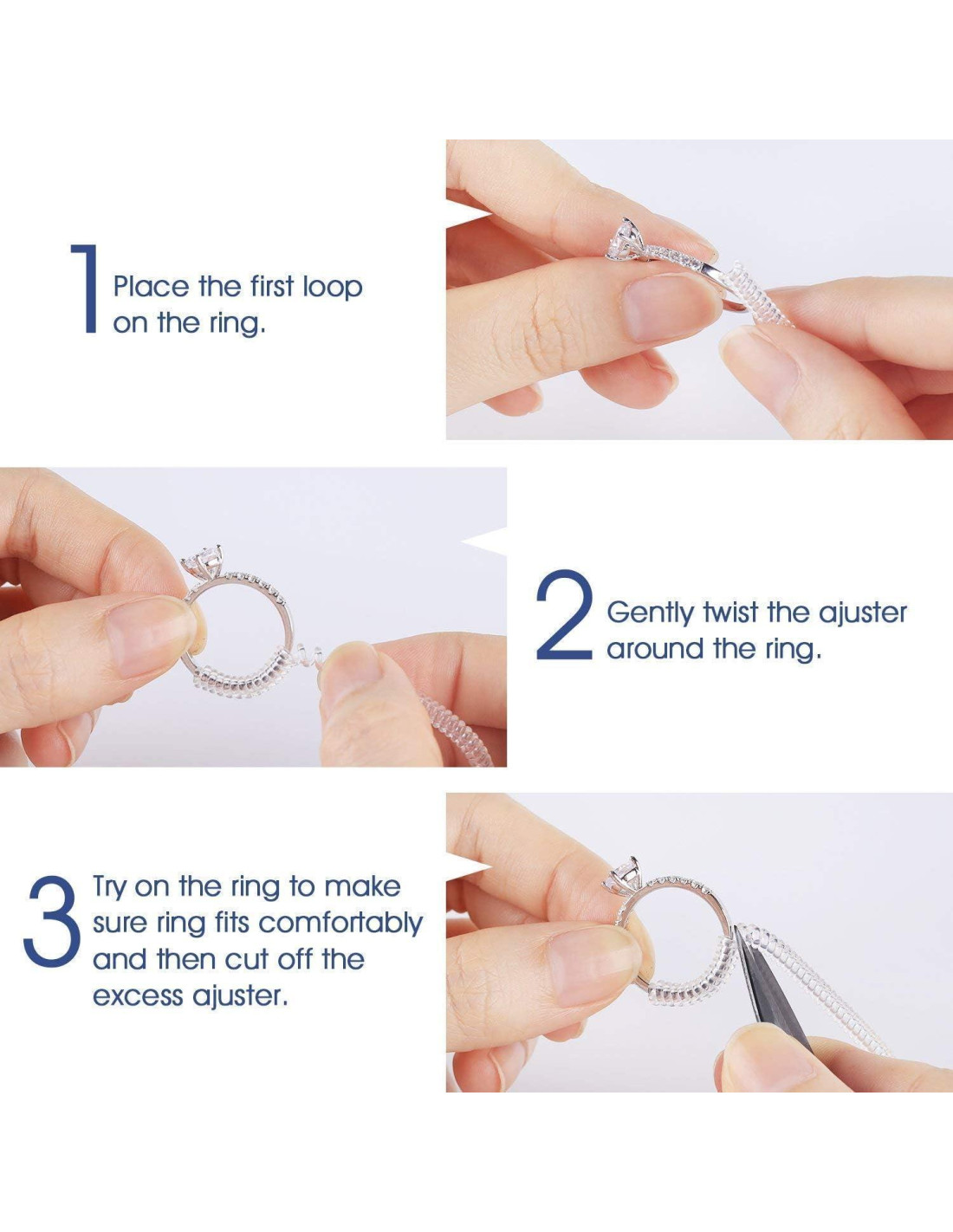 1 Place the first loop on the ring.

2 Gently twist the ajuster around the ring.

3 Try on the ring to make sure ring fits comfortably and then cut off the excess ajuster.