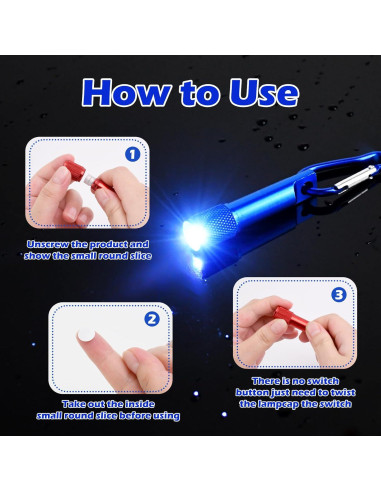 How to Use

1

Unscrew the product and show the small round slice

2

Take out the inside small round slice before using

3

There is no switch button just need to twist the lampcap the switch