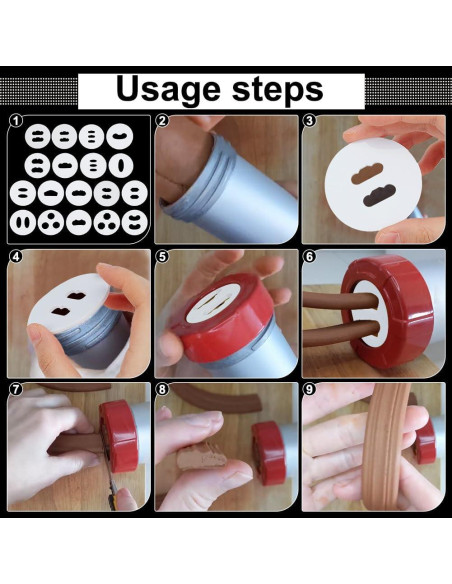 Usage steps

1

2

3

4

5

6

7

8

9