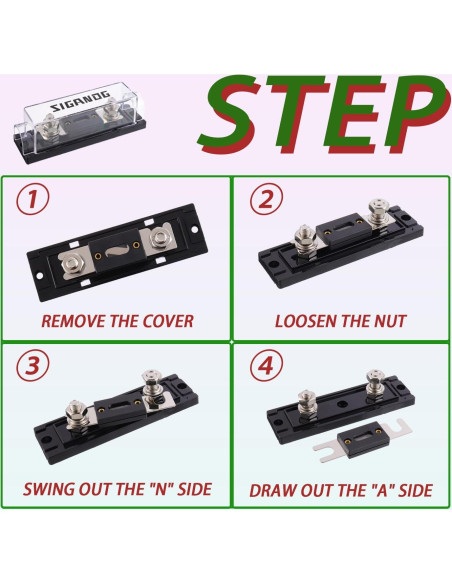 SIGANOG

STEP

1
REMOVE THE COVER

2
LOOSEN THE NUT

3
SWING OUT THE "N" SIDE

4
DRAW OUT THE "A" SIDE