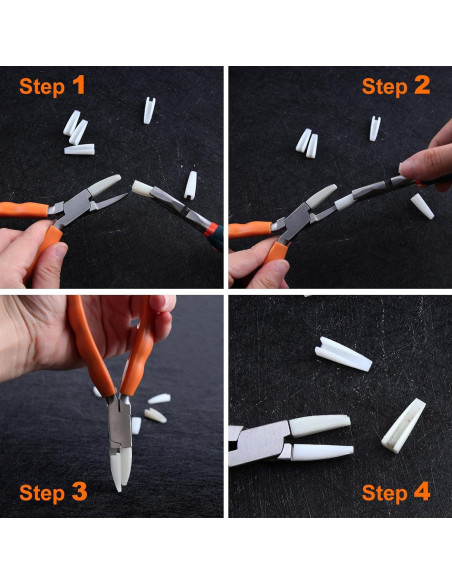 Step 1

Step 2

Step 3

Step 4