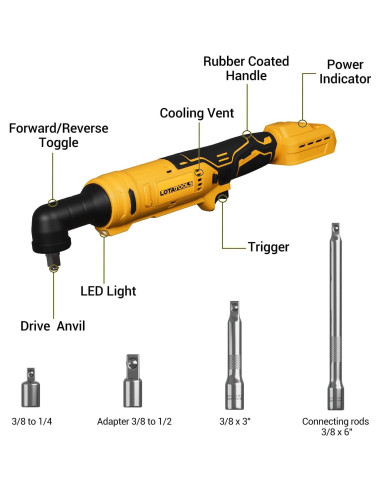 Rubber Coated Handle

Power Indicator

Cooling Vent

Forward/Reverse Toggle

LOTATOOLS

Trigger

LED Light

Drive Anvil

3/8 to 1/4

Adapter 3/8 to 1/2

3/8 x 3"

Connecting rods 3/8 x 6"