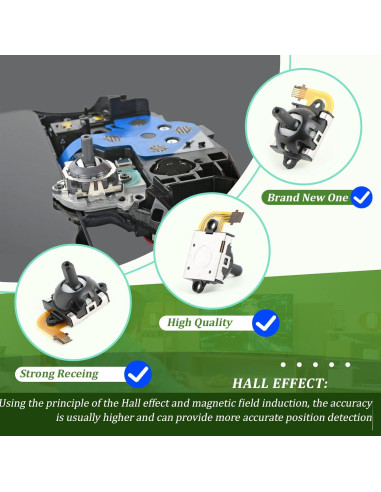 Brand New One

High Quality

Strong Receing

HALL EFFECT:

Using the principle of the Hall effect and magnetic field induction, the accuracy is usually higher and can provide more accurate position detection