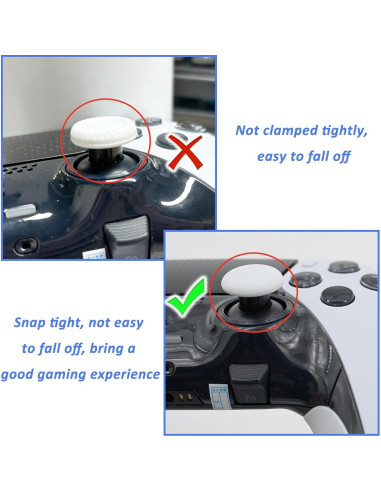 Not clamped tightly, easy to fall off

Snap tight, not easy to fall off, bring a good gaming experience