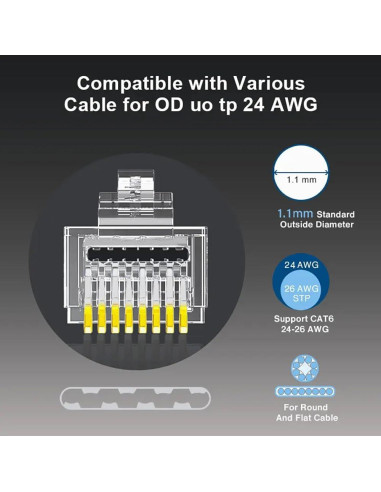 Compatible with Various Cable for OD uo tp 24 AWG

1.1 mm

1.1mm Standard Outside Diameter

24 AWG

26 AWG STP

Support CAT6 24-26 AWG

For Round And Flat Cable