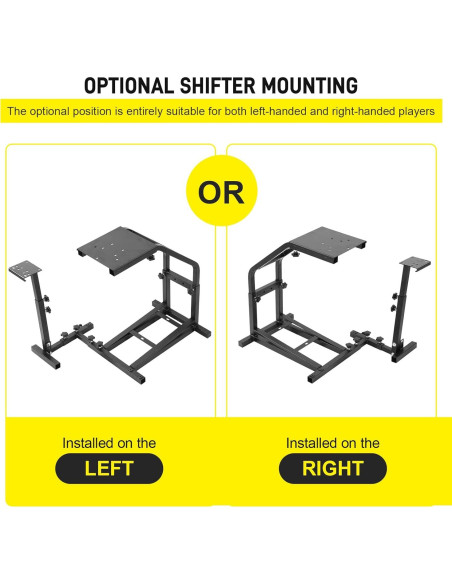 OPTIONAL SHIFTER MOUNTING

The optional position is entirely suitable for both left-handed and right-handed players

OR

Installed on the
LEFT

Installed on the
RIGHT