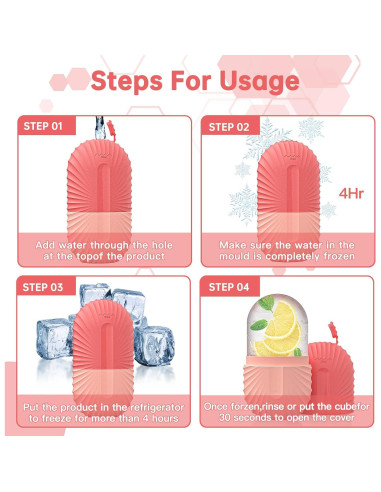 Steps For Usage

STEP 01

Add water through the hole at the topof the product

STEP 02

4Hr

Make sure the water in the mould is completely frozen

STEP 03

Put the product in the refrigerator to freeze for more than 4 hours

STEP 04

Once forzen,rinse or put the cubefor 30 seconds to open the cover