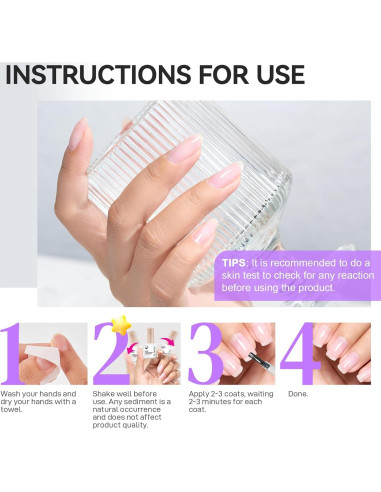 INSTRUCTIONS FOR USE

TIPS: It is recommended to do a skin test to check for any reaction before using the product.

1

Wash your hands and dry your hands with a towel.

2

Shake well before use. Any sediment is a natural occurrence and does not affect product quality.

3

Apply 2-3 coats, waiting 2-3 minutes for each coat.

4

Done.