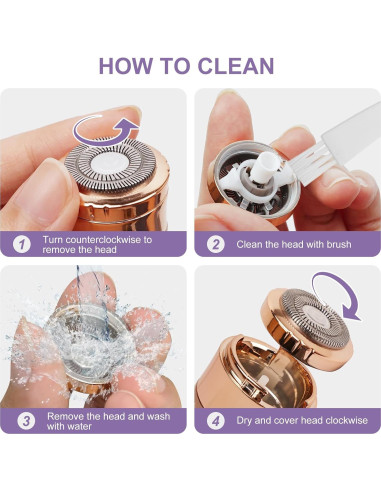 HOW TO CLEAN

1 Turn counterclockwise to remove the head

2 Clean the head with brush

3 Remove the head and wash with water

4 Dry and cover head clockwise