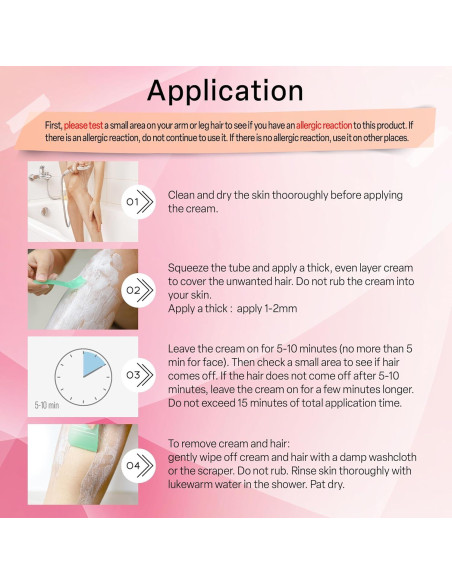 Application

First, please test a small area on your arm or leg hair to see if you have an allergic reaction to this product. If there is an allergic reaction, do not continue to use it. If there is no allergic reaction, use it on other places.

01

Clean and dry the skin thooroughly before applying the cream.

02

Squeeze the tube and apply a thick, even layer cream to cover the unwanted hair. Do not rub the cream into your skin.
Apply a thick : apply 1-2mm

5-10 min

03

Leave the cream on for 5-10 minutes (no more than 5 min for face). Then check a small area to see if hair comes off. If the hair does not come off after 5-10 minutes, leave the cream on for a few minutes longer. Do not exceed 15 minutes of total application time.

04

To remove cream and hair:
gently wipe off cream and hair with a damp washcloth or the scraper. Do not rub. Rinse skin thoroughly with lukewarm water in the shower. Pat dry.