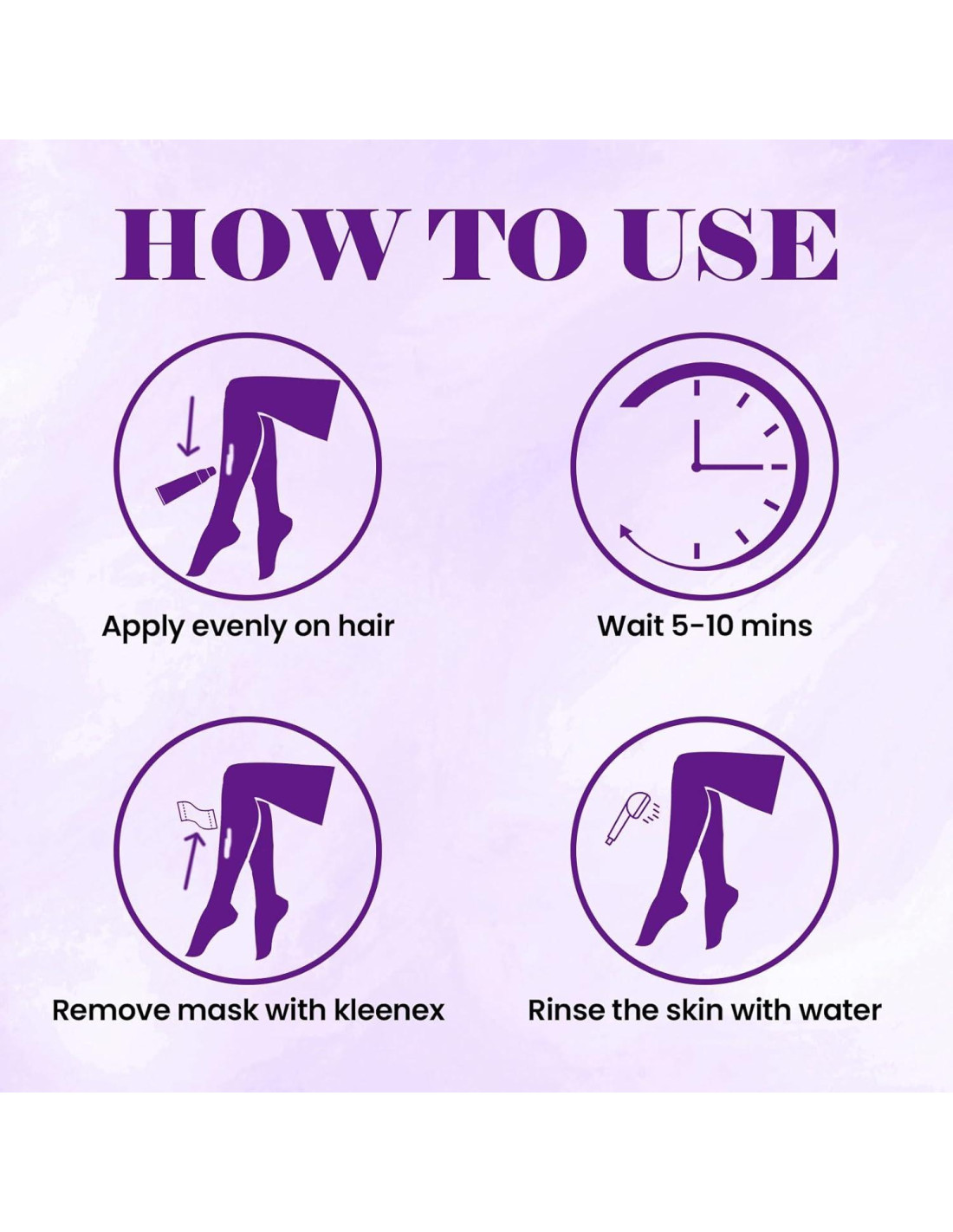 HOW TO USE

Apply evenly on hair

Wait 5-10 mins

Remove mask with kleenex

Rinse the skin with water