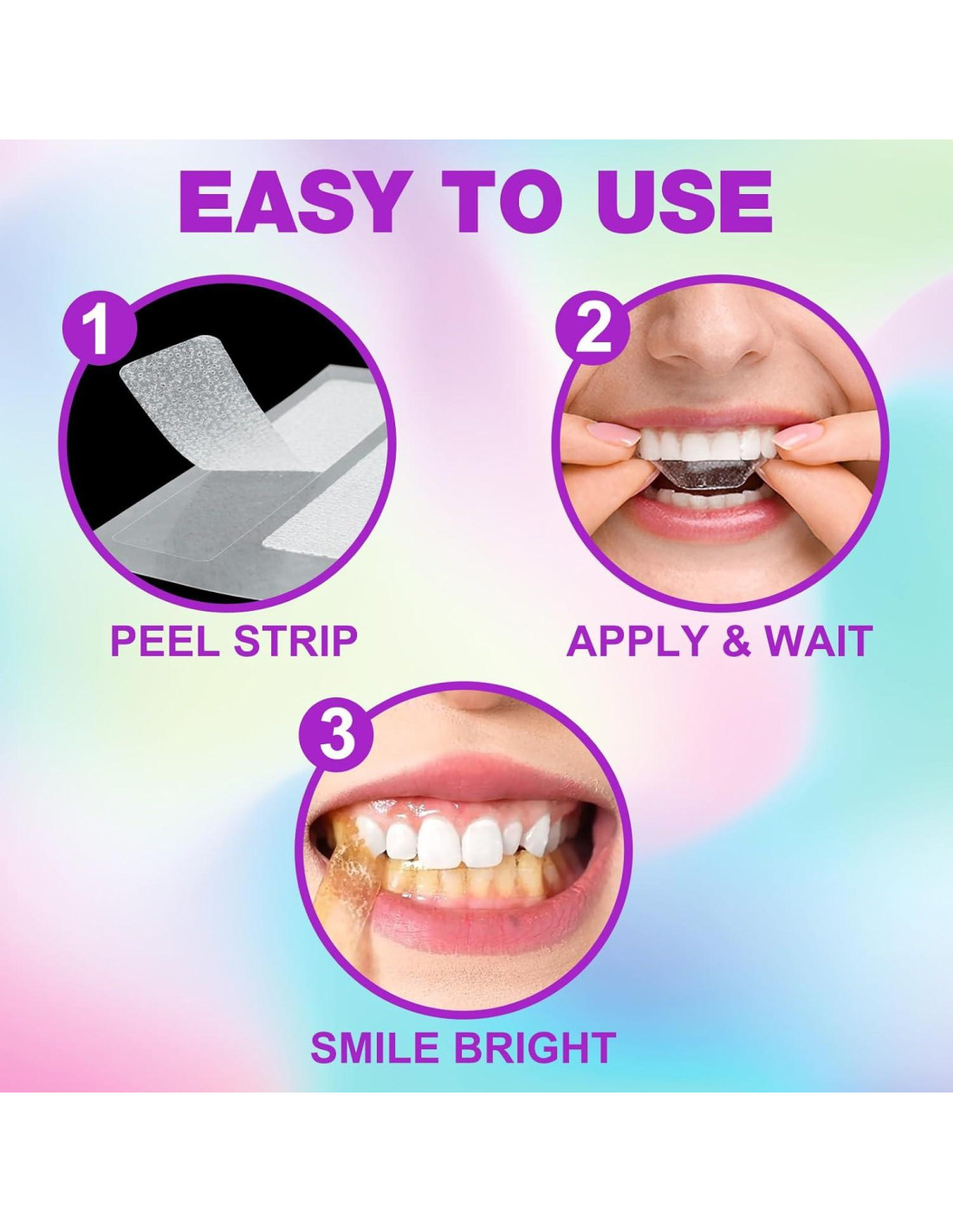 EASY TO USE

1

PEEL STRIP

2

APPLY & WAIT

3

SMILE BRIGHT