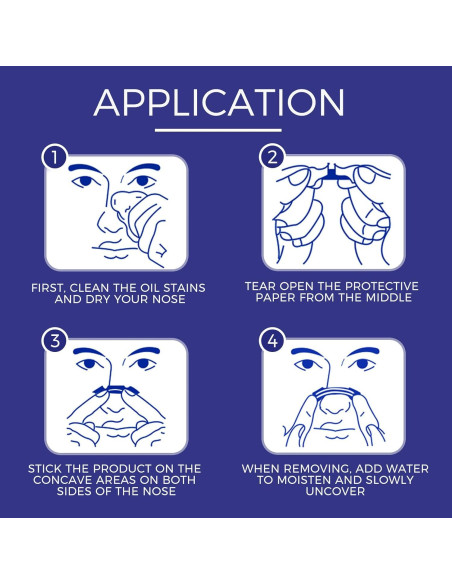 APPLICATION

1

FIRST, CLEAN THE OIL STAINS AND DRY YOUR NOSE

2

TEAR OPEN THE PROTECTIVE PAPER FROM THE MIDDLE

3

STICK THE PRODUCT ON THE CONCAVE AREAS ON BOTH SIDES OF THE NOSE

4

WHEN REMOVING, ADD WATER TO MOISTEN AND SLOWLY UNCOVER