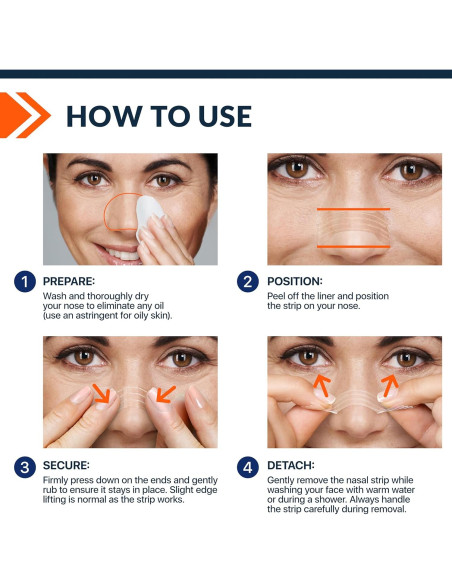 HOW TO USE

1 PREPARE:
Wash and thoroughly dry your nose to eliminate any oil (use an astringent for oily skin).

2 POSITION:
Peel off the liner and position the strip on your nose.

3 SECURE:
Firmly press down on the ends and gently rub to ensure it stays in place. Slight edge lifting is normal as the strip works.

4 DETACH:
Gently remove the nasal strip while washing your face with warm water or during a shower. Always handle the strip carefully during removal.