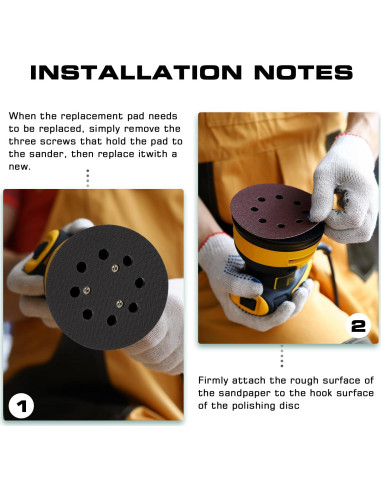 INSTALLATION NOTES

When the replacement pad needs to be replaced, simply remove the three screws that hold the pad to the sander, then replace itwith a new.

1

2

Firmly attach the rough surface of the sandpaper to the hook surface of the polishing disc