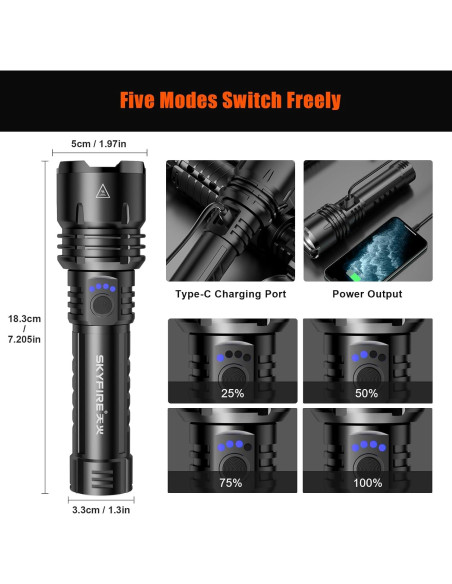 Five Modes Switch Freely

5cm / 1.97in

18.3cm / 7.205in

SKYFIRE 天火

3.3cm / 1.3in

Type-C Charging Port

Power Output

25%

50%

75%

100%