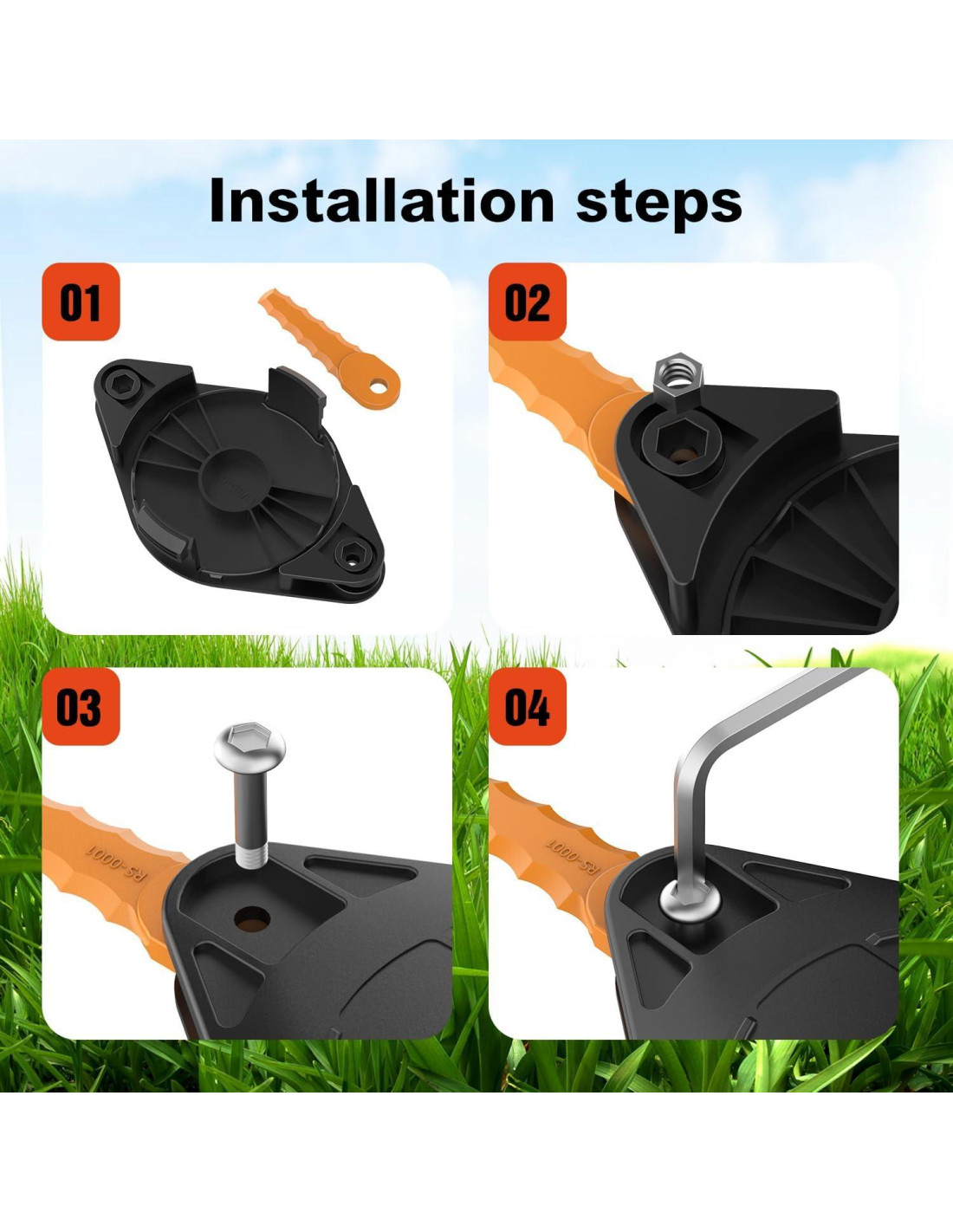 Installation steps

01

02

03

RS-0001

04

RS-0001