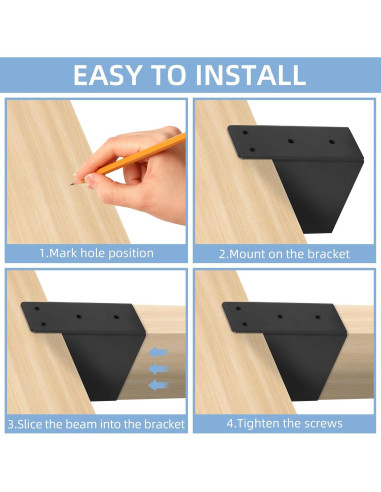 EASY TO INSTALL

1.Mark hole position

2.Mount on the bracket

3.Slice the beam into the bracket

4.Tighten the screws