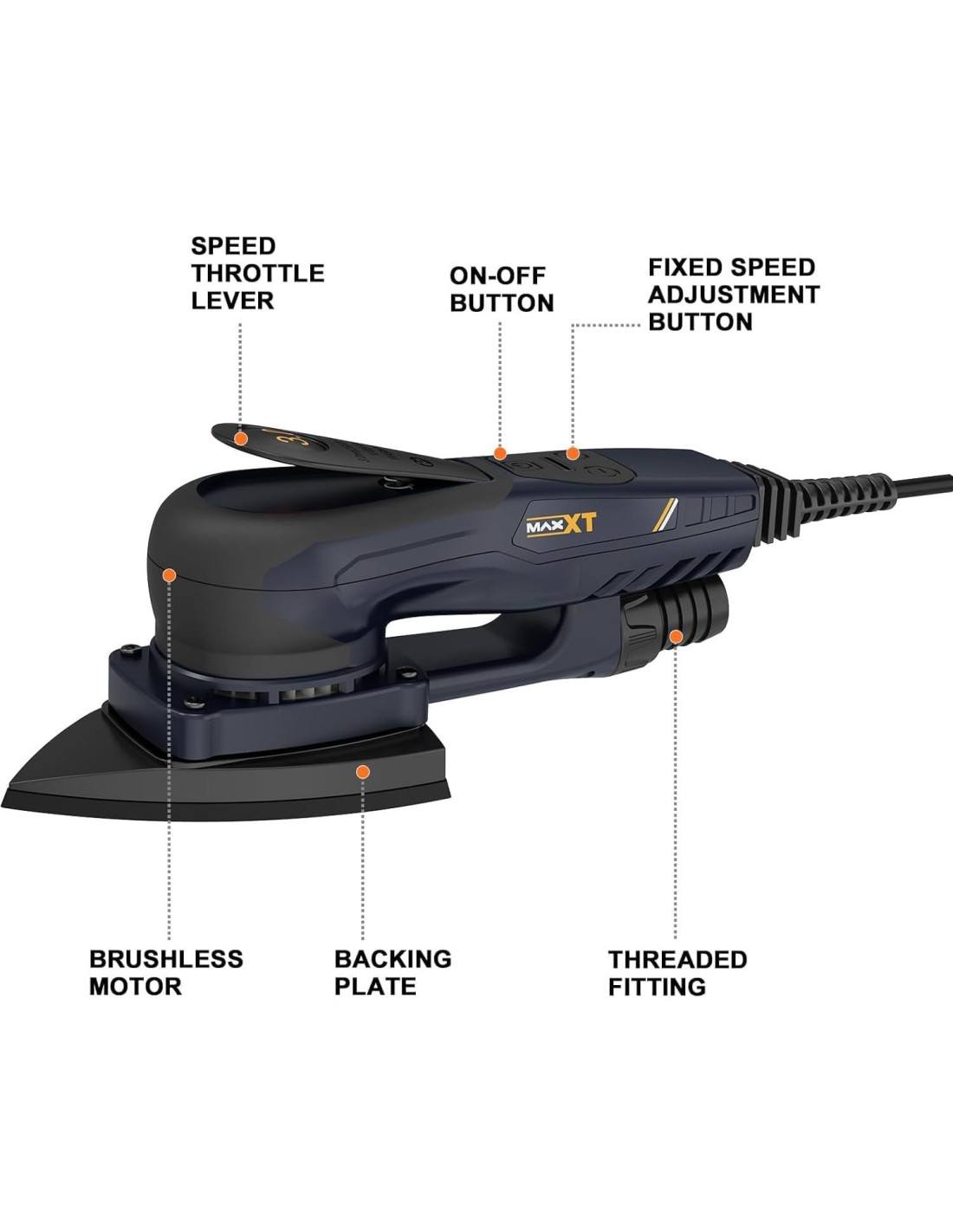 SPEED THROTTLE LEVER

ON-OFF BUTTON

FIXED SPEED ADJUSTMENT BUTTON

MAXXT

BRUSHLESS MOTOR

BACKING PLATE

THREADED FITTING