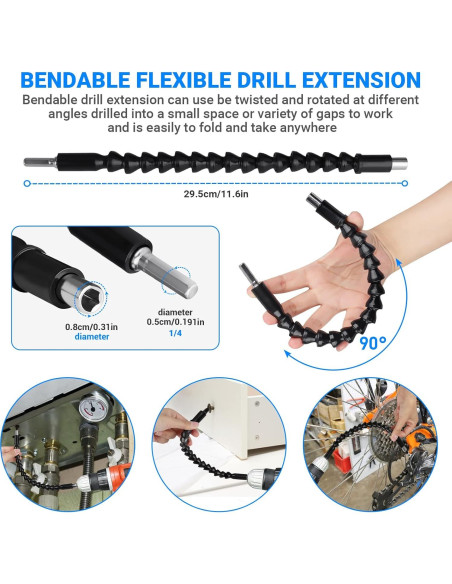 BENDABLE FLEXIBLE DRILL EXTENSION

Bendable drill extension can use be twisted and rotated at different angles drilled into a small space or variety of gaps to work and is easily to fold and take anywhere

29.5cm/11.6in

0.8cm/0.31in
diameter

diameter
0.5cm/0.191in
1/4

90°