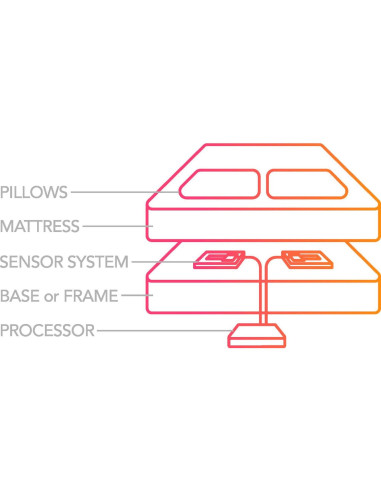 PILLOWS
MATTRESS
SENSOR SYSTEM
BASE or FRAME
PROCESSOR