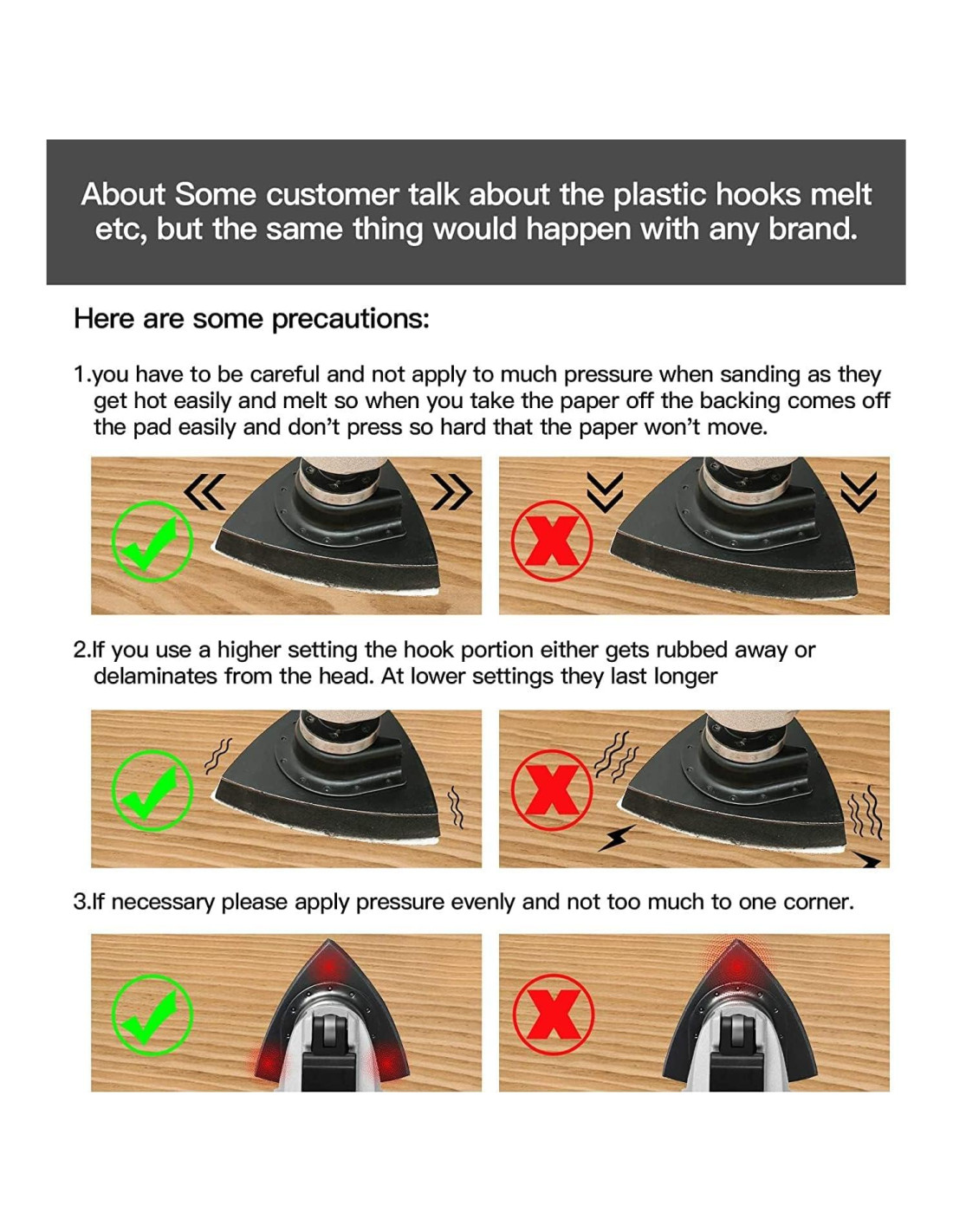 About Some customer talk about the plastic hooks melt etc, but the same thing would happen with any brand.

Here are some precautions:

1.you have to be careful and not apply to much pressure when sanding as they get hot easily and melt so when you take the paper off the backing comes off the pad easily and don't press so hard that the paper won't move.

2.If you use a higher setting the hook portion either gets rubbed away or delaminates from the head. At lower settings they last longer

3.If necessary please apply pressure evenly and not too much to one corner.