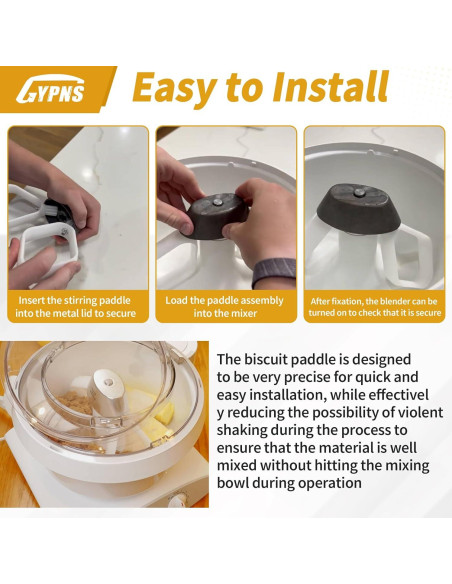 GYPNS Easy to Install

Insert the stirring paddle into the metal lid to secure

Load the paddle assembly into the mixer

After fixation, the blender can be turned on to check that it is secure

The biscuit paddle is designed to be very precise for quick and easy installation, while effectivel y reducing the possibility of violent shaking during the process to ensure that the material is well mixed without hitting the mixing bowl during operation