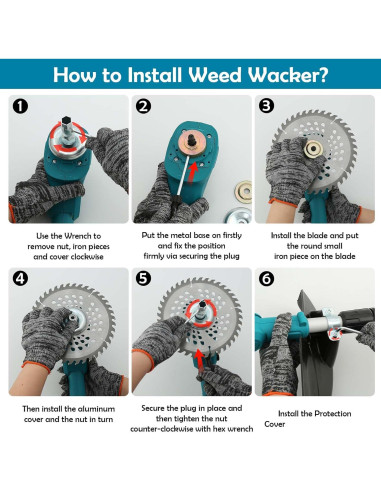 How to Install Weed Wacker?

1

Use the Wrench to remove nut, iron pieces and cover clockwise

2

Put the metal base on firstly and fix the position firmly via securing the plug

3

Install the blade and put the round small iron piece on the blade

4

Then install the aluminum cover and the nut in turn

5

Secure the plug in place and then tighten the nut counter-clockwise with hex wrench

6

Install the Protection Cover