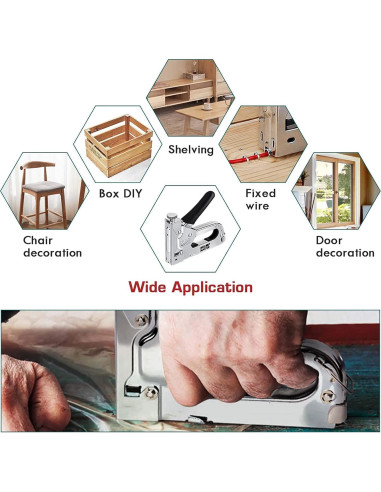 Shelving

Box DIY

Fixed wire

Chair decoration

Door decoration

Wide Application