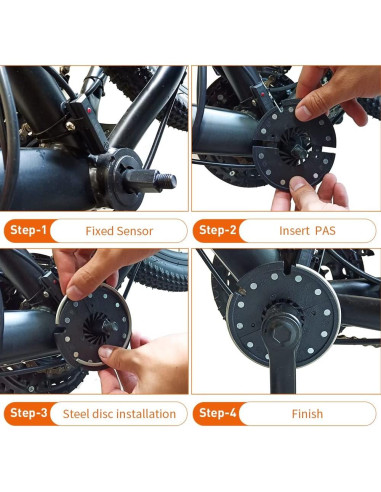 Step-1 Fixed Sensor

Step-2 Insert PAS

Step-3 Steel disc installation

Step-4 Finish