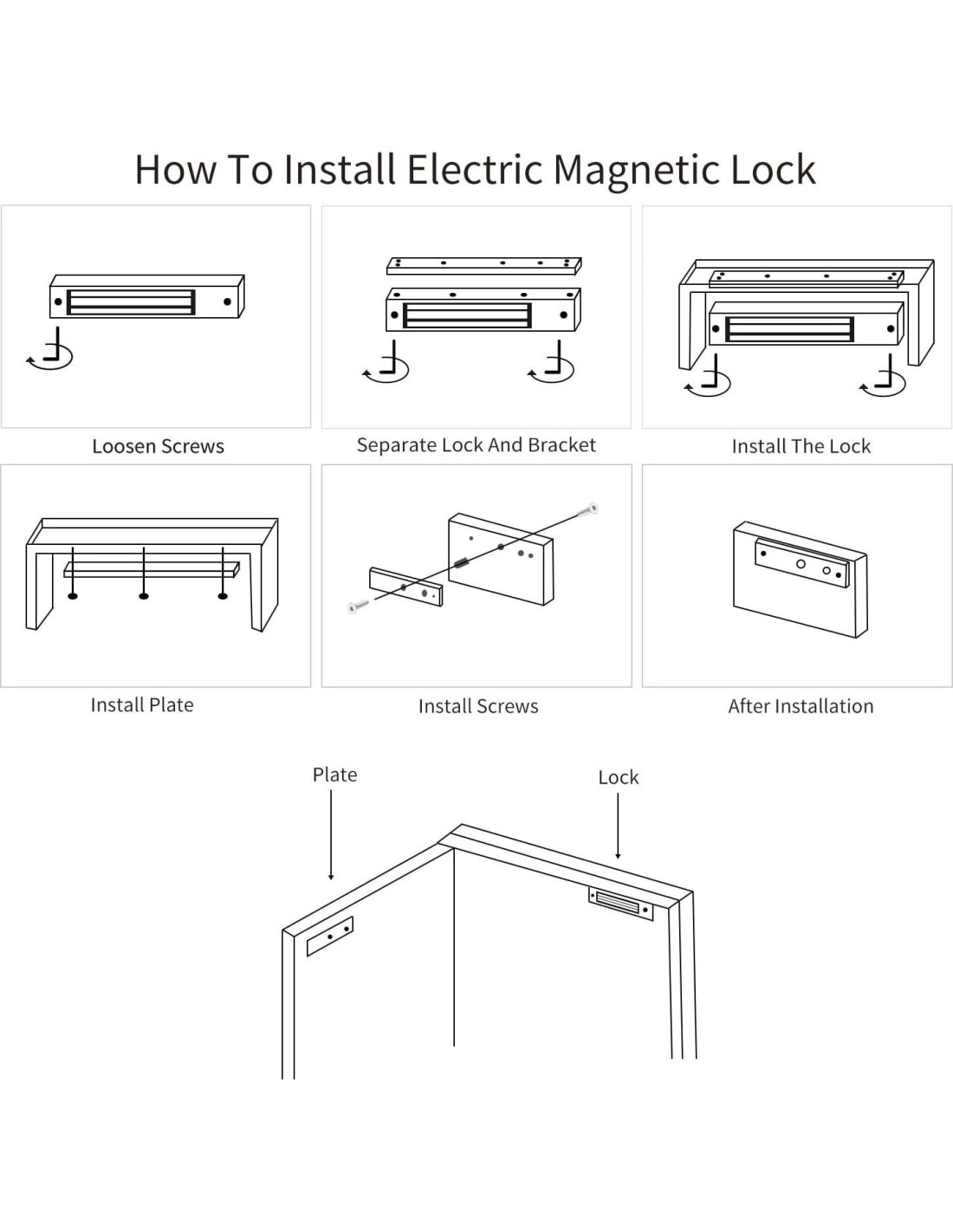 How To Install Electric Magnetic Lock

Loosen Screws

Separate Lock And Bracket

Install The Lock

Install Plate

Install Screws

After Installation

Plate

Lock