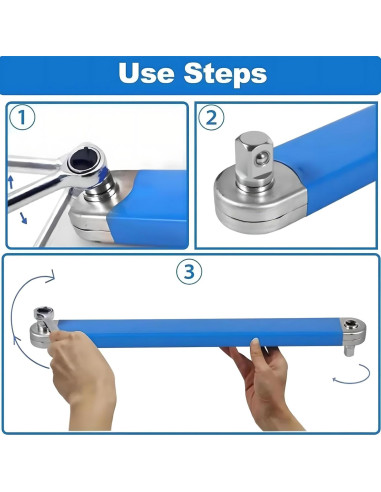 Use Steps

1

2

3