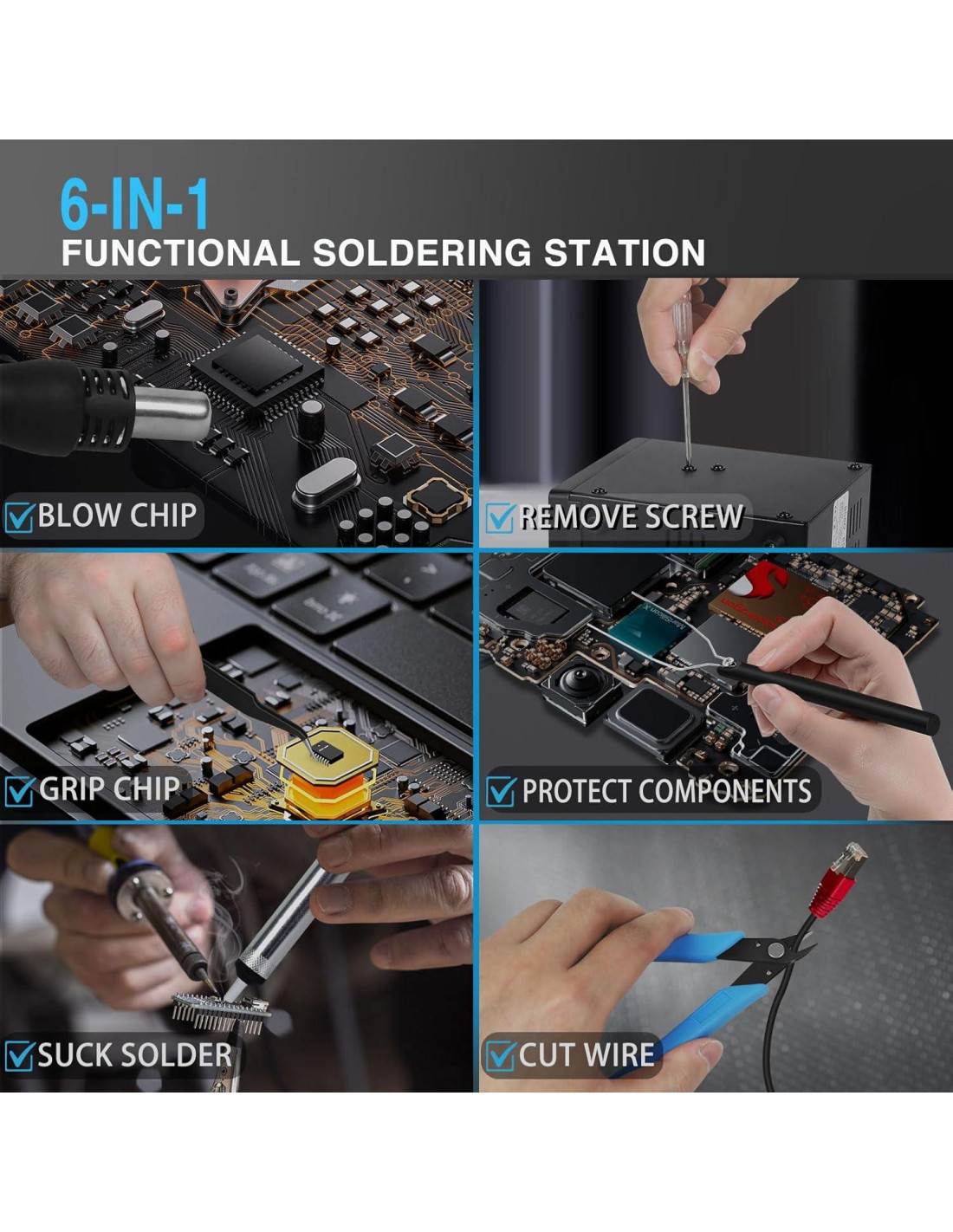 6-IN-1
FUNCTIONAL SOLDERING STATION

BLOW CHIP

REMOVE SCREW

GRIP CHIP

PROTECT COMPONENTS

SUCK SOLDER

CUT WIRE