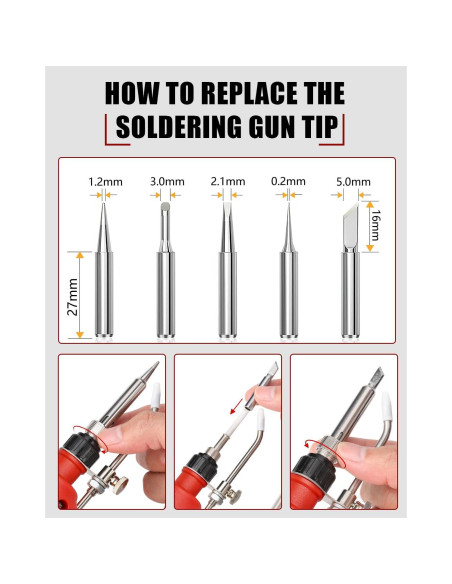 HOW TO REPLACE THE
SOLDERING GUN TIP

1.2mm
3.0mm
2.1mm
0.2mm
5.0mm
16mm
27mm