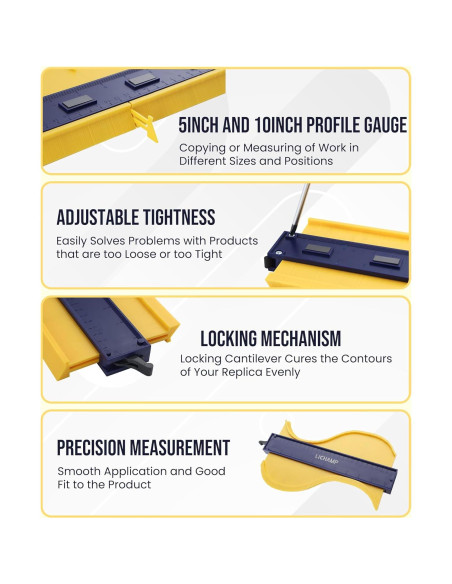 5INCH AND 10INCH PROFILE GAUGE

Copying or Measuring of Work in Different Sizes and Positions

ADJUSTABLE TIGHTNESS

Easily Solves Problems with Products that are too Loose or too Tight

LOCKING MECHANISM

Locking Cantilever Cures the Contours of Your Replica Evenly

PRECISION MEASUREMENT

Smooth Application and Good Fit to the Product

LICHAMP