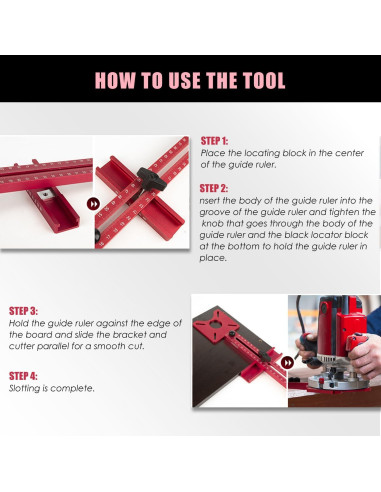 HOW TO USE THE TOOL

STEP 1:
Place the locating block in the center of the guide ruler.

STEP 2:
nsert the body of the guide ruler into the groove of the guide ruler and tighten the knob that goes through the body of the guide ruler and the black locator block at the bottom to hold the guide ruler in place.

STEP 3:
Hold the guide ruler against the edge of the board and slide the bracket and cutter parallel for a smooth cut.

STEP 4:
Slotting is complete.